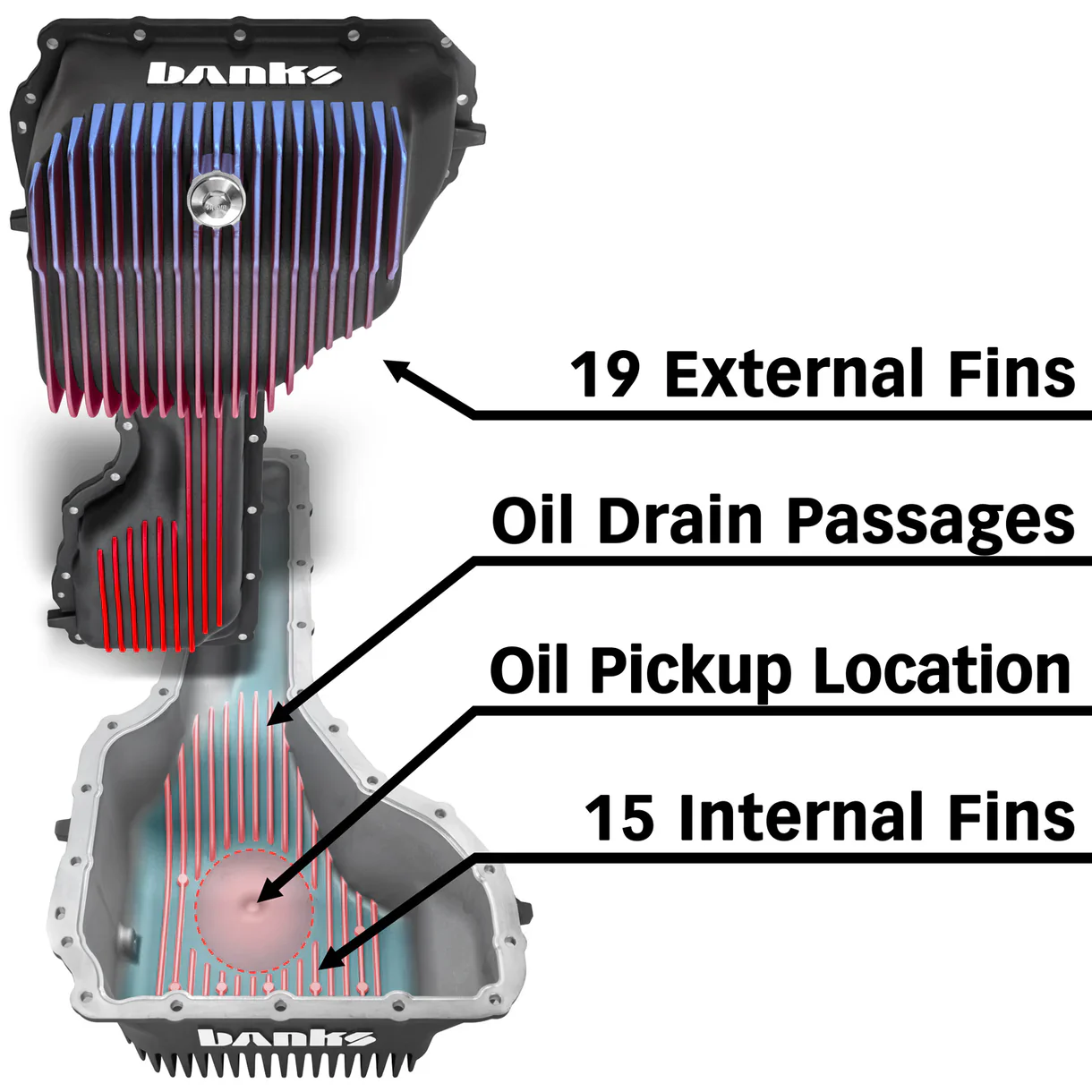 banks

19 External Fins

Oil Drain Passages

Oil Pickup Location

15 Internal Fins

banks